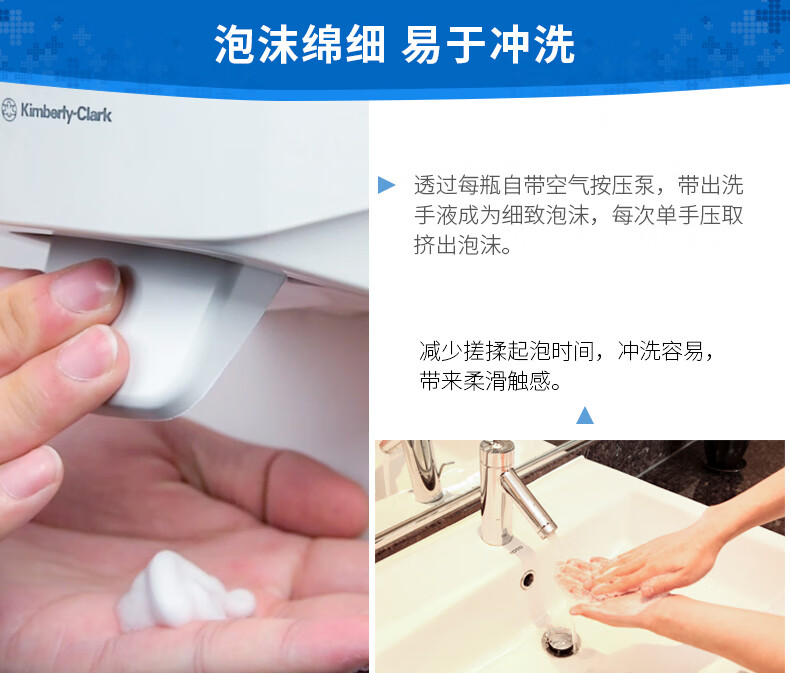 泡沫绵细 易于冲洗

Kimberly-Clark

透过每瓶自带空气按压泵，带出洗手液成为细致泡沫，每次单手压取挤出泡沫。

减少搓揉起泡时间，冲洗容易，带来柔滑触感。