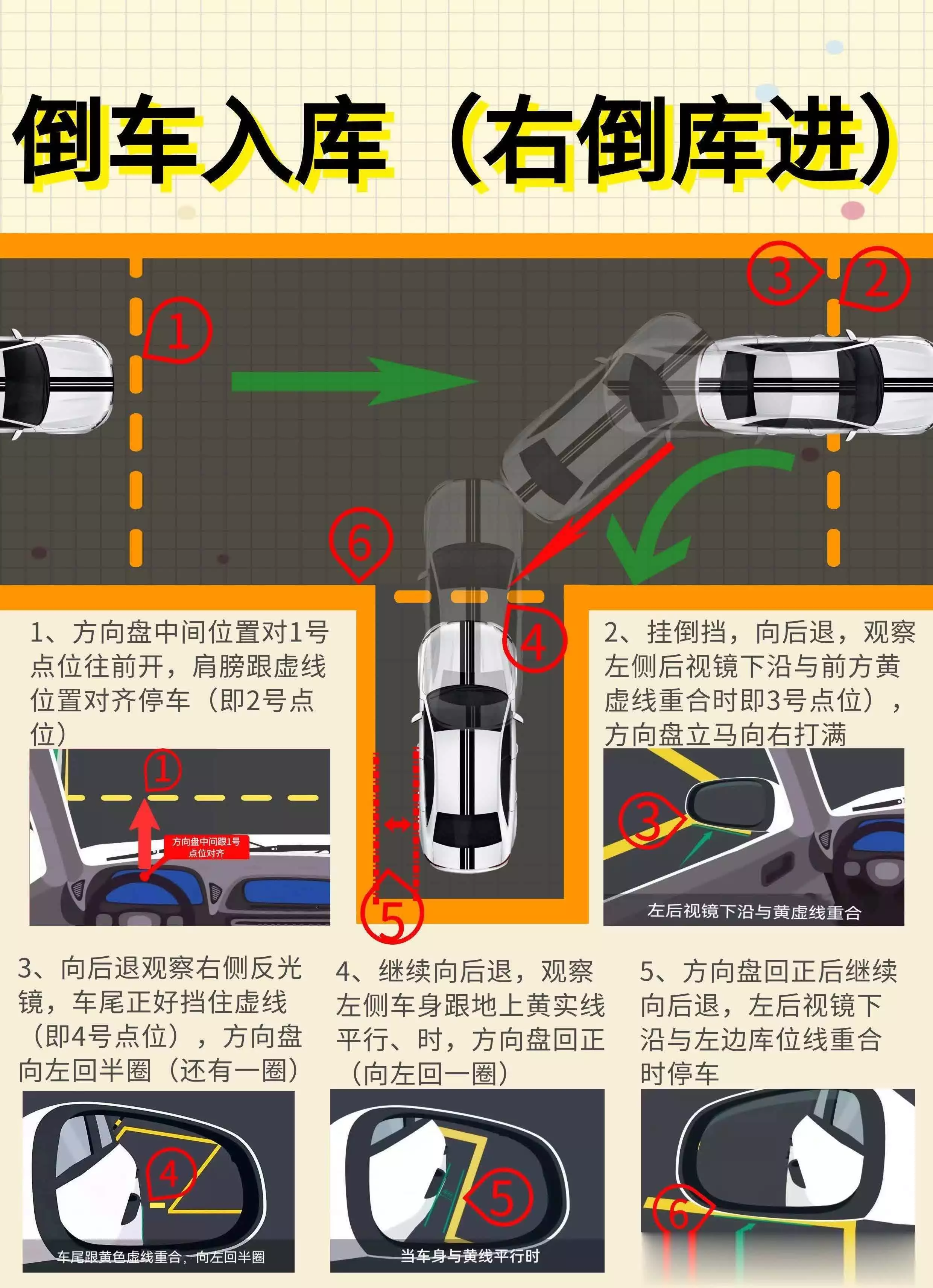 倒车入库（右倒库进）

③ ②

①

⑥

④

⑤

1、方向盘中间位置对1号点位往前开，肩膀跟虚线位置对齐停车（即2号点位）

①

方向盘中间跟1号点位对齐

2、挂倒挡，向后退，观察左侧后视镜下沿与前方黄虚线重合时即3号点位），方向盘立马向右打满

③

左后视镜下沿与黄虚线重合

3、向后退观察右侧反光镜，车尾正好挡住虚线（即4号点位），方向盘向左回半圈（还有一圈）

④

车尾跟黄色虚线重合，向左回半圈

4、继续向后退，观察左侧车身跟地上黄实线平行、时，方向盘回正（向左回一圈）

⑤

当车身与黄线平行时

5、方向盘回正后继续向后退，左后视镜下沿与左边库位线重合时停车

⑥