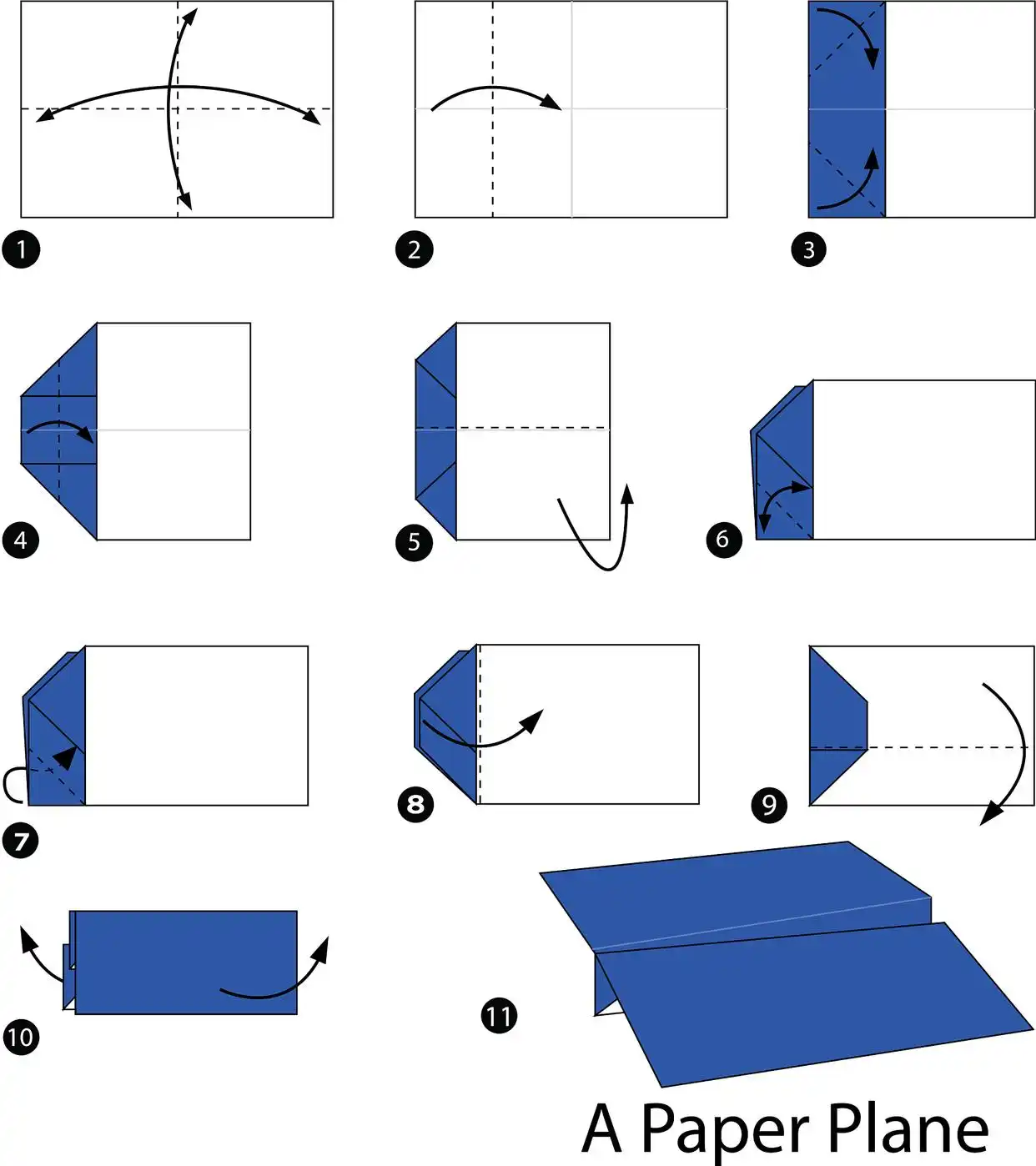 1

2

3

4

5

6

7

8

9

10

11

A Paper Plane