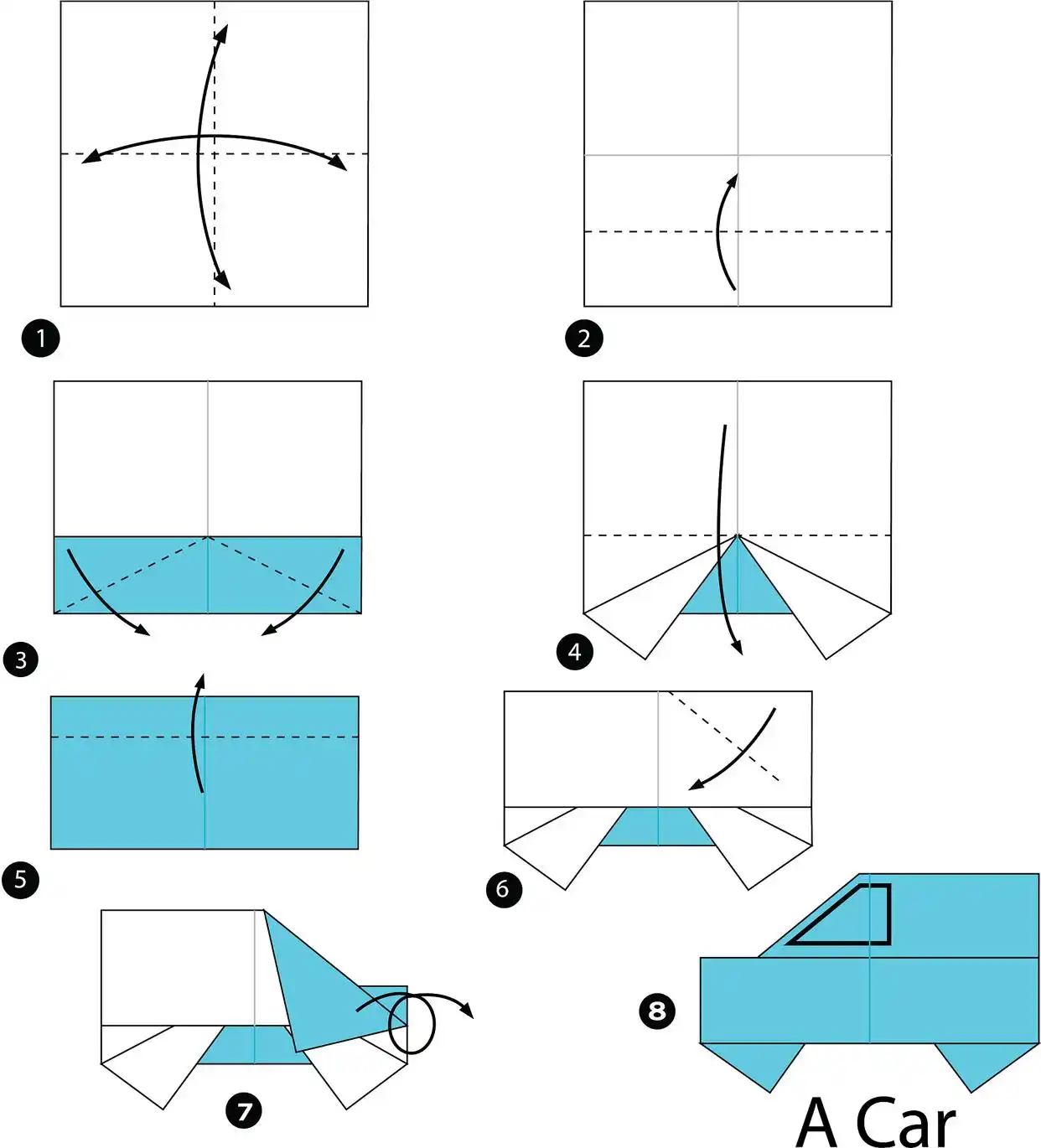 1
2
3
4
5
6
7
8
A Car